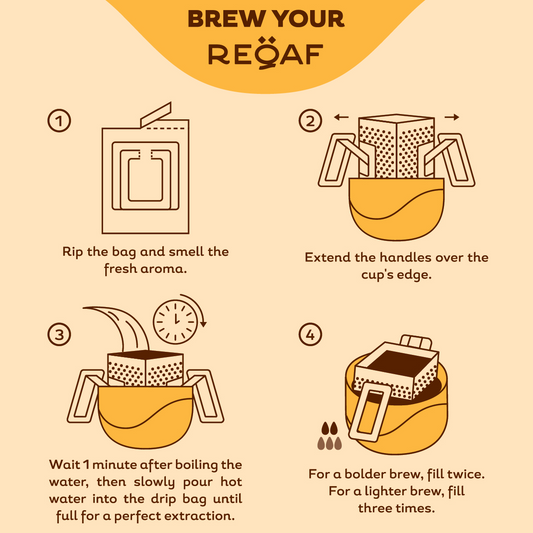 BREW YOUR
REQAF

1
Rip the bag and smell the fresh aroma.

2
Extend the handles over the cup's edge.

3
Wait 1 minute after boiling the water, then slowly pour hot water into the drip bag until full for a perfect extraction.

4
For a bolder brew, fill twice. For a lighter brew, fill three times.