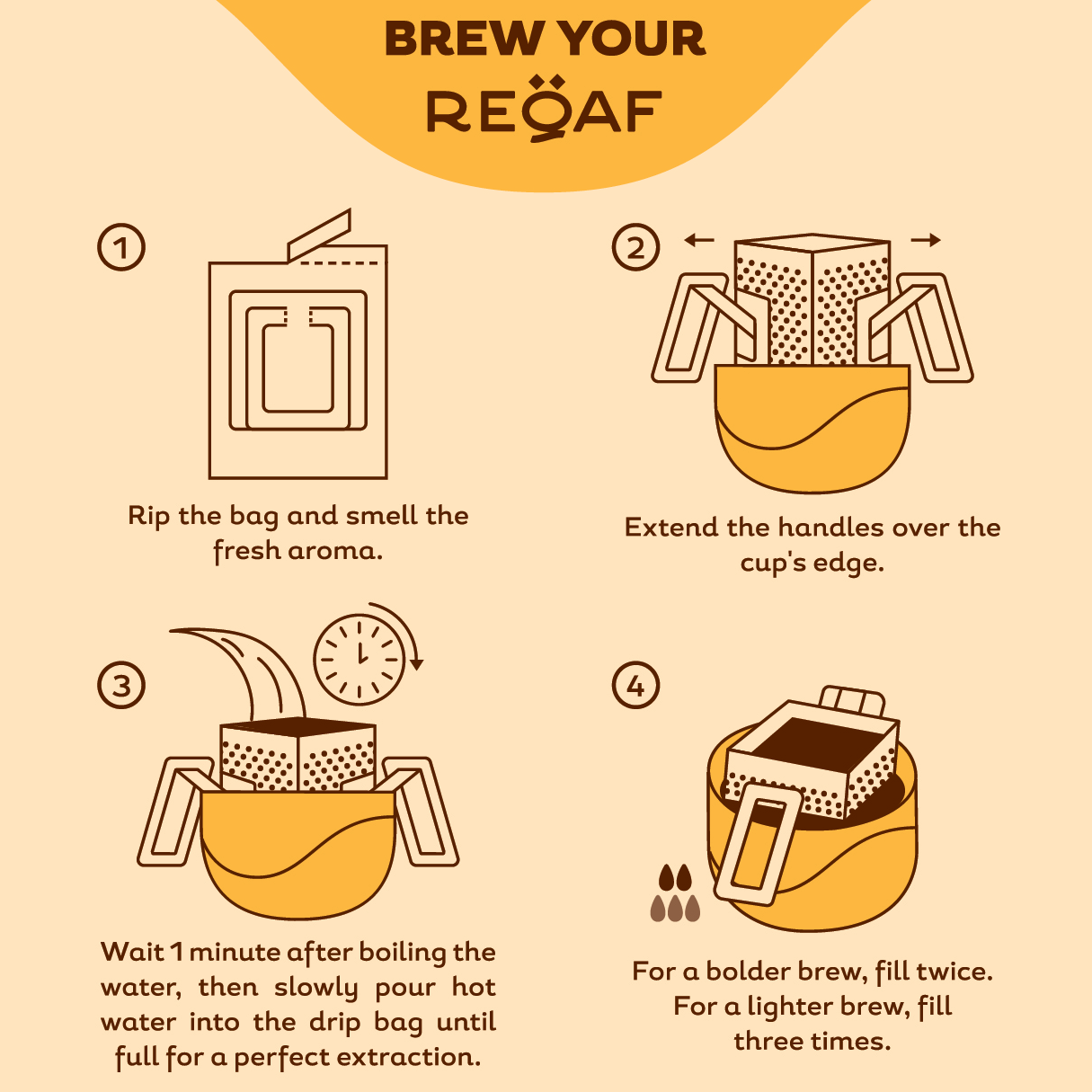 BREW YOUR
REQAF

1

Rip the bag and smell the fresh aroma.

2

Extend the handles over the cup's edge.

3

Wait 1 minute after boiling the water, then slowly pour hot water into the drip bag until full for a perfect extraction.

4

For a bolder brew, fill twice. For a lighter brew, fill three times.